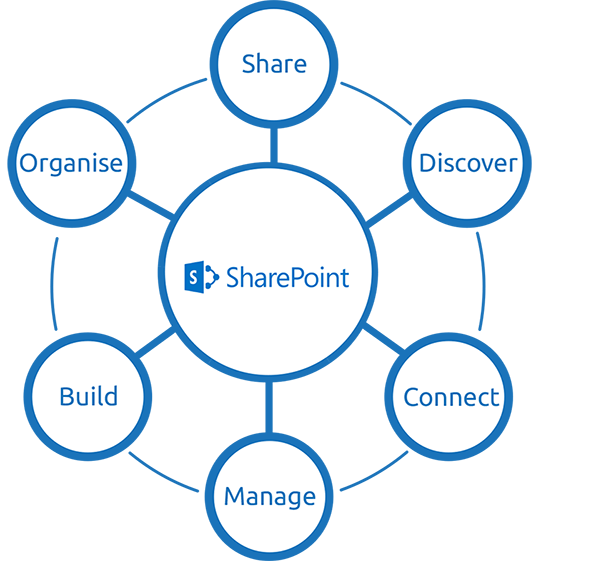 Share

Organise

Discover

S SharePoint

Build

Connect

Manage